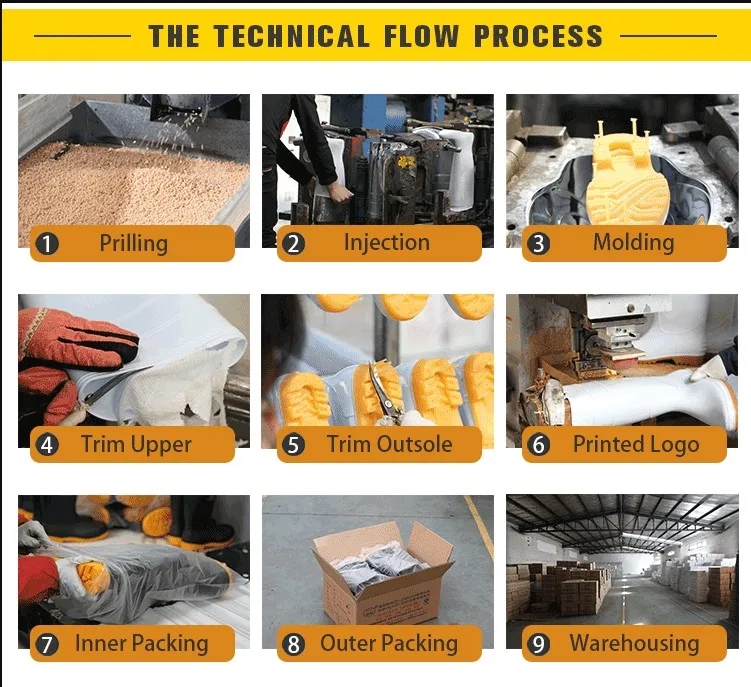 THE TECHNICAL FLOW PROCESS

1 Prilling

2 Injection

3 Molding

4 Trim Upper

5 Trim Outsole

6 Printed Logo

7 Inner Packing

8 Outer Packing

9 Warehousing